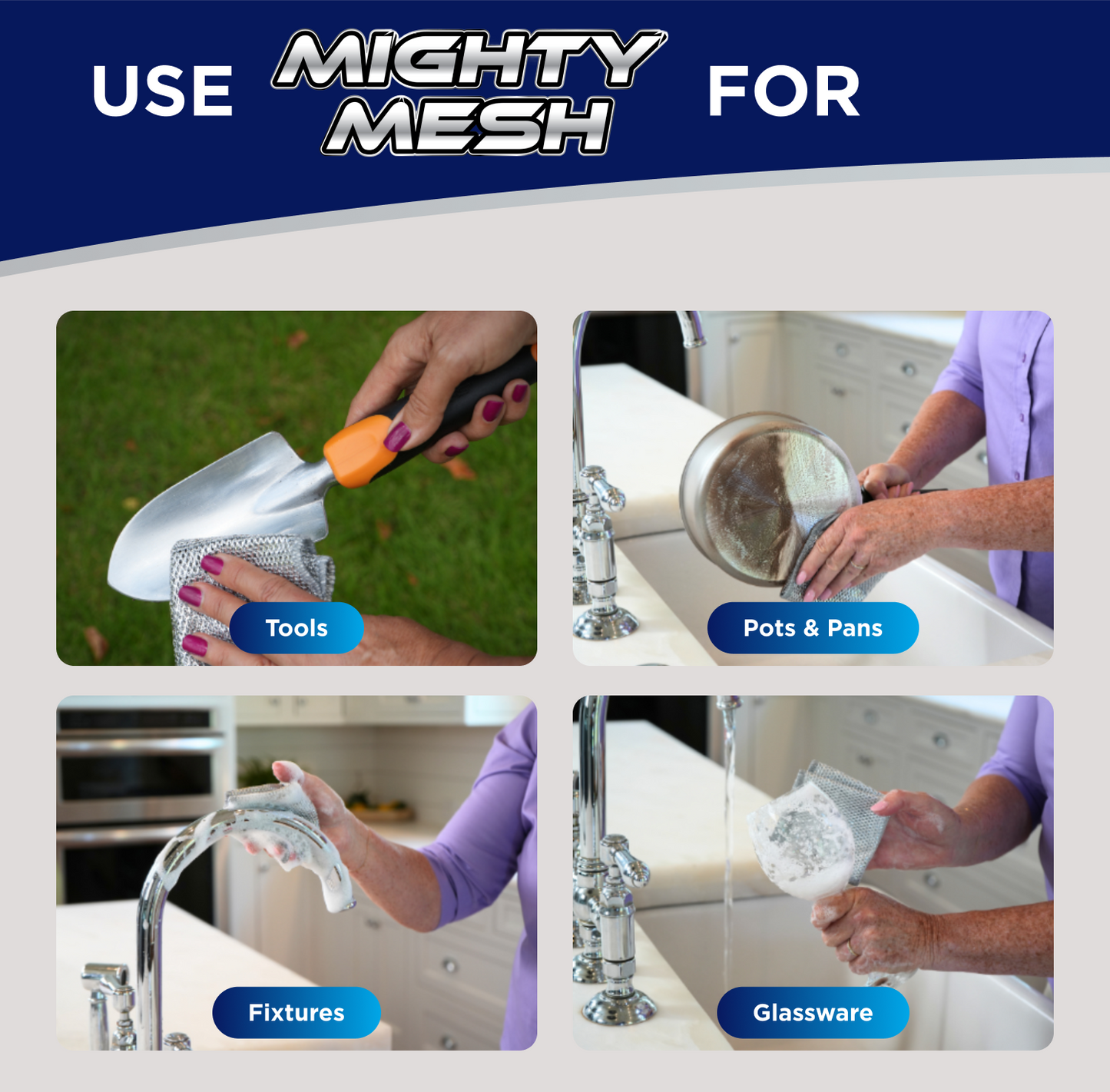 USE MIGHTY MESH FOR

Tools

Pots & Pans

Fixtures

Glassware